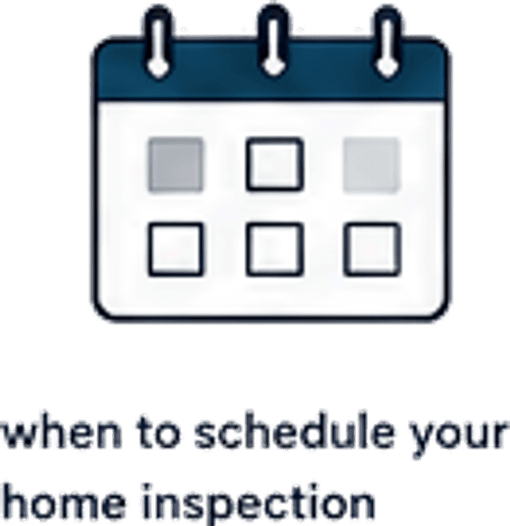 when to schedule your home inspection