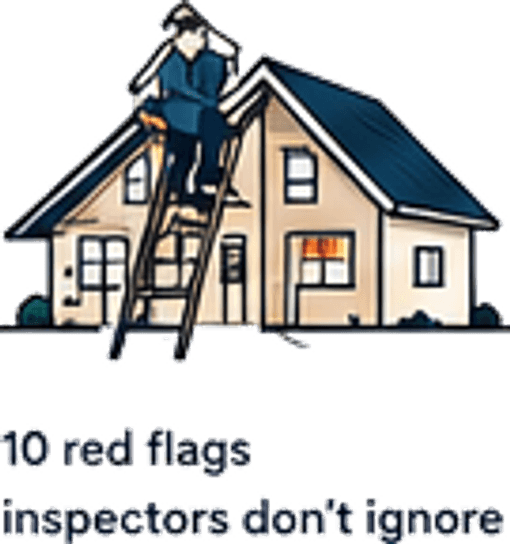 10 red flags
inspectors don't ignore