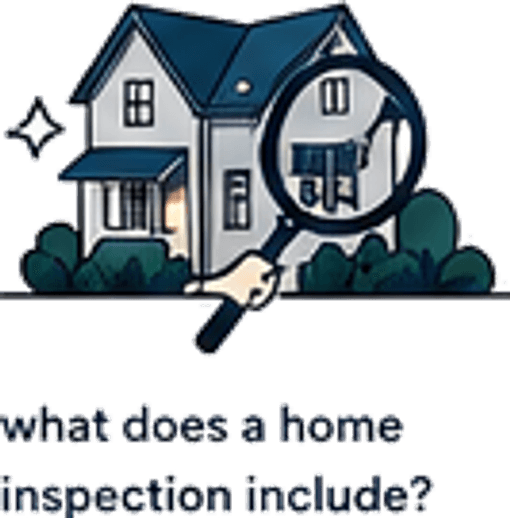 what does a home inspection include?